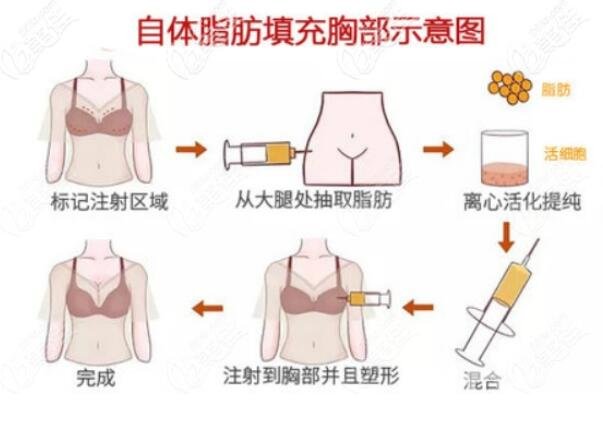 自体脂肪填充胸部示意图

标记注射区域

从大腿处抽取脂肪

脂肪

活细胞

离心活化提纯

混合

注射到胸部并且塑形

完成